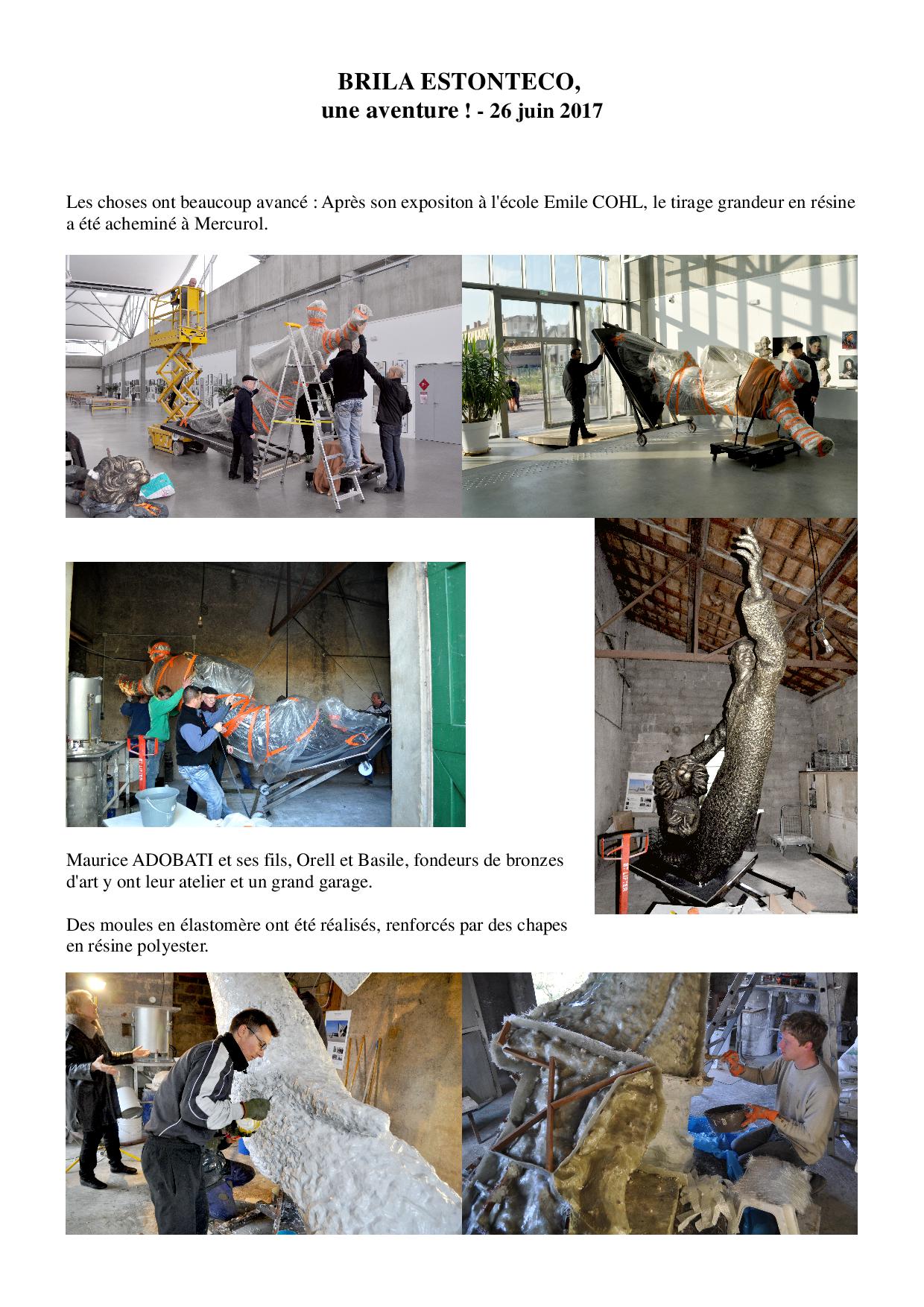 BRILA ESTONTECO,
une aventure ! - 26 juin 2017

Les choses ont beaucoup avancé : Après son expositon à l'école Emile COHL, le tirage grandeur en résine a été acheminé à Mercurol.

Maurice ADOBATI et ses fils, Orell et Basile, fondeurs de bronzes d'art y ont leur atelier et un grand garage.

Des moules en élastomère ont été réalisés, renforcés par des chapes en résine polyester.